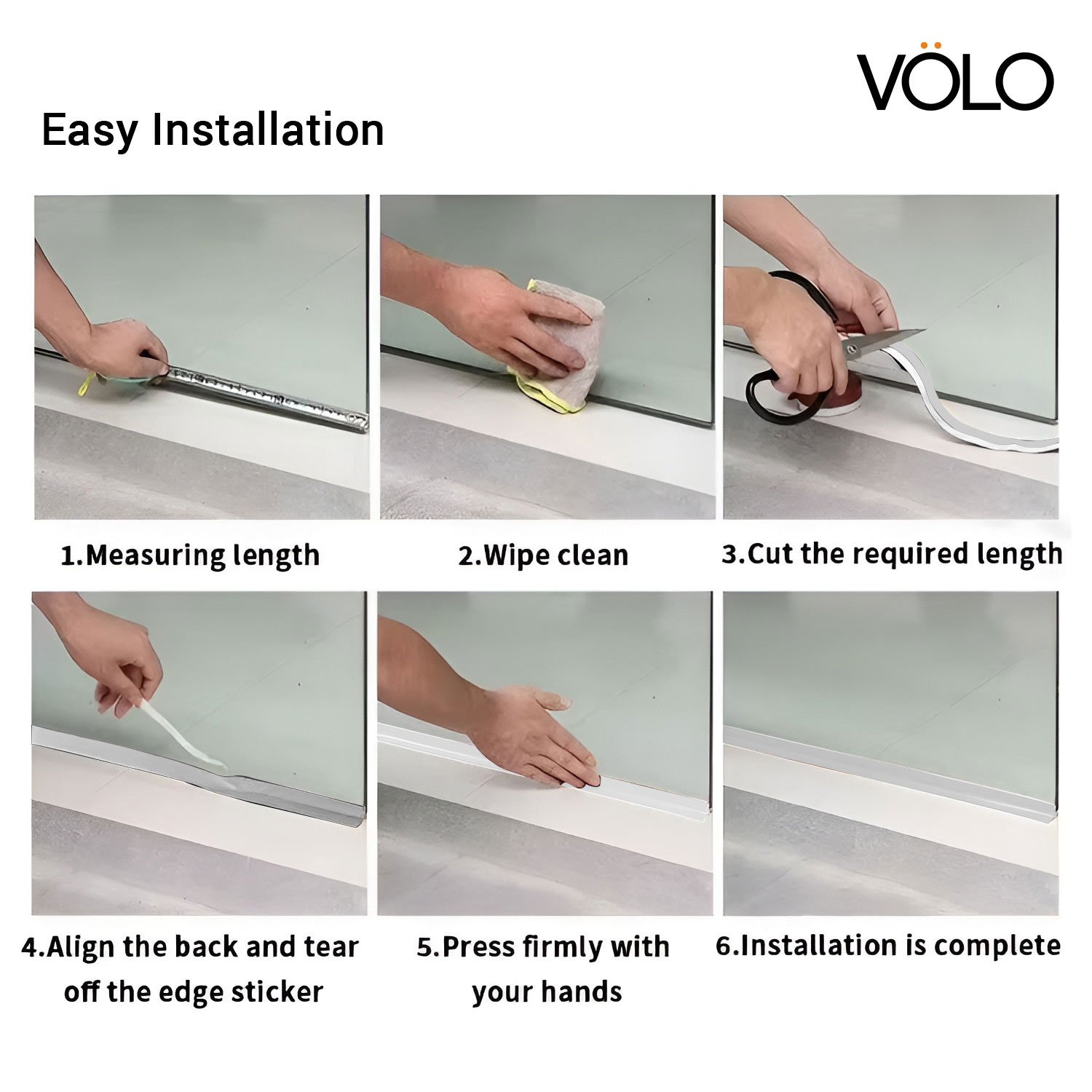 VÖLO

Easy Installation

1.Measuring length

2.Wipe clean

3.Cut the required length

4.Align the back and tear off the edge sticker

5.Press firmly with your hands

6.Installation is complete