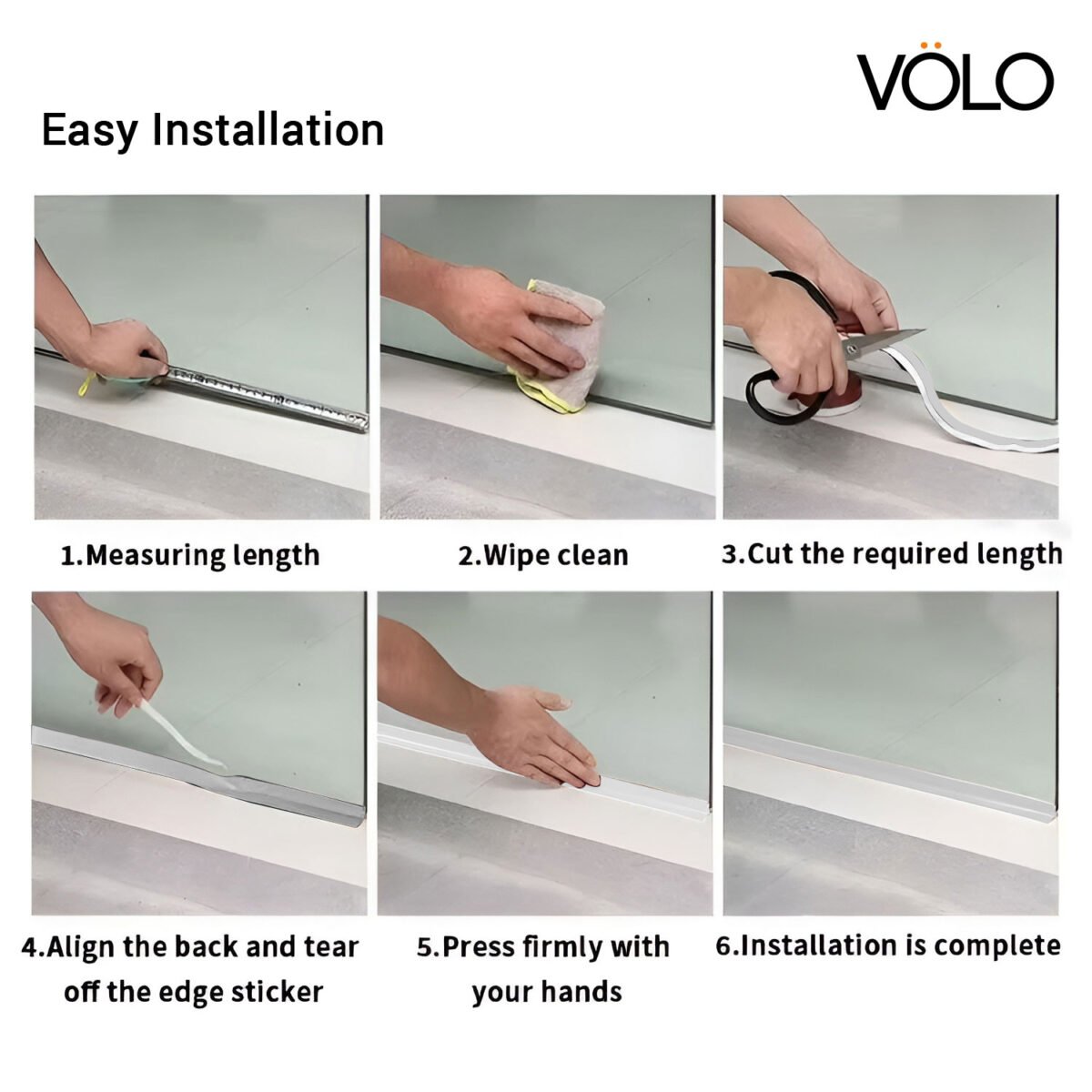 VÖLO

Easy Installation

1.Measuring length

2.Wipe clean

3.Cut the required length

4.Align the back and tear off the edge sticker

5.Press firmly with your hands

6.Installation is complete