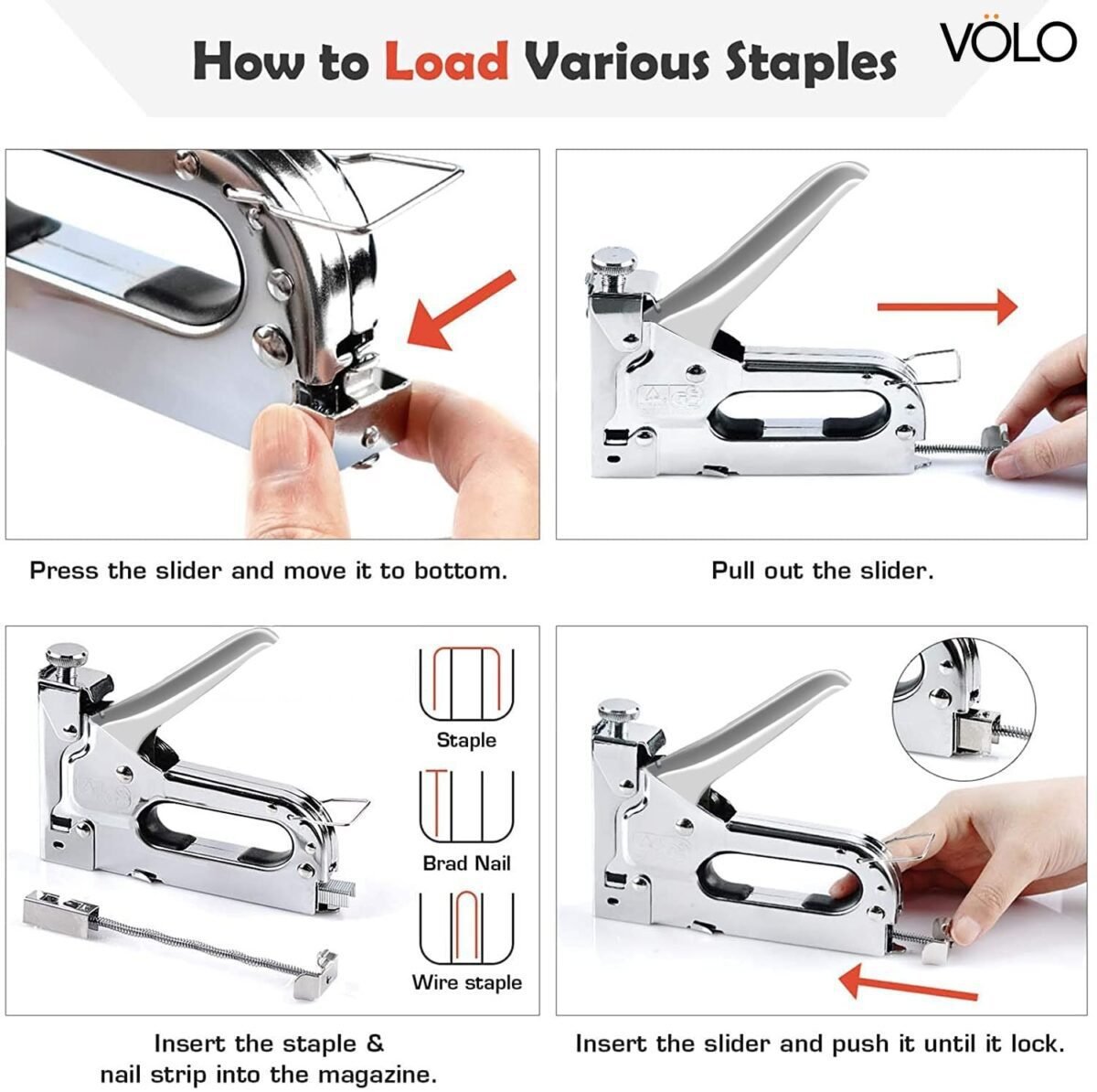 How to Load Various Staples

VÖLO

Press the slider and move it to bottom.

Pull out the slider.

Staple

Brad Nail

Wire staple

Insert the staple & nail strip into the magazine.

Insert the slider and push it until it lock.